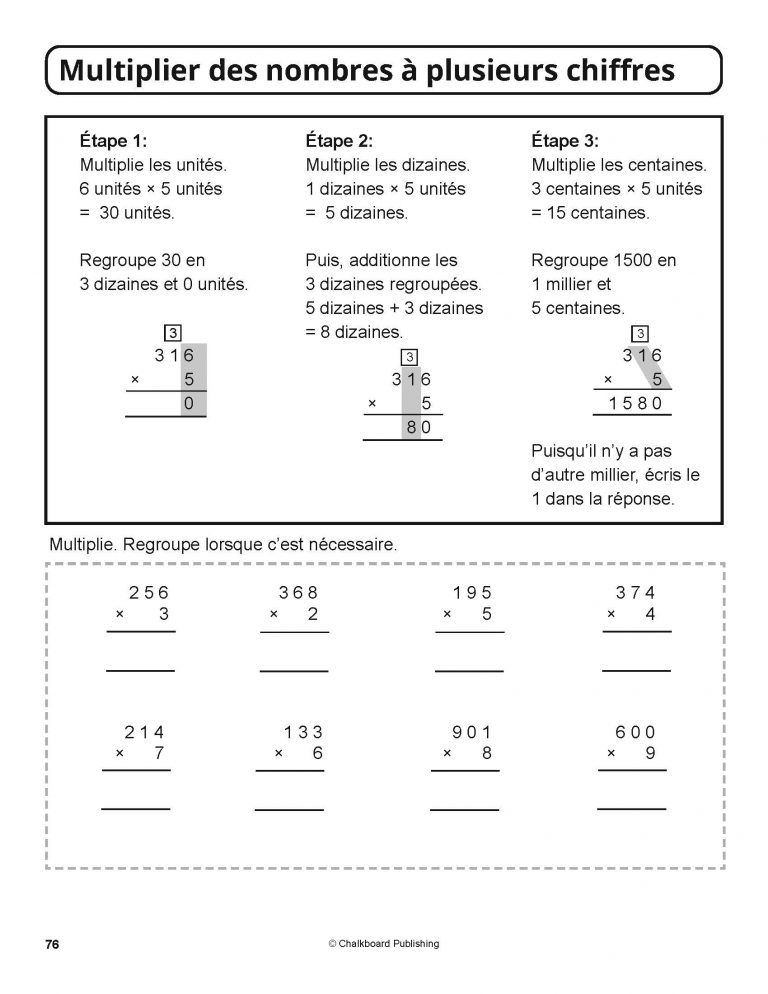 Multiplier des nombres à plusieurs chiffres

Étape 1:
Multiplie les unités.
6 unités × 5 unités
= 30 unités.

Regroupe 30 en 3 dizaines et 0 unités.

3
316
× 5
0

Étape 2:
Multiplie les dizaines.
1 dizaines × 5 unités
= 5 dizaines.

Puis, additionne les 3 dizaines regroupées.
5 dizaines + 3 dizaines
= 8 dizaines.

3
316
× 5
80

Étape 3:
Multiplie les centaines.
3 centaines × 5 unités
= 15 centaines.

Regroupe 1500 en 1 millier et 5 centaines.

3
316
× 5
1580

Puisqu'il n'y a pas d'autre millier, écris le 1 dans la réponse.

Multiplie. Regroupe lorsque c'est nécessaire.

256
× 3

368
× 2

195
× 5

374
× 4

214
× 7

133
× 6

901
× 8

600
× 9

76

© Chalkboard Publishing