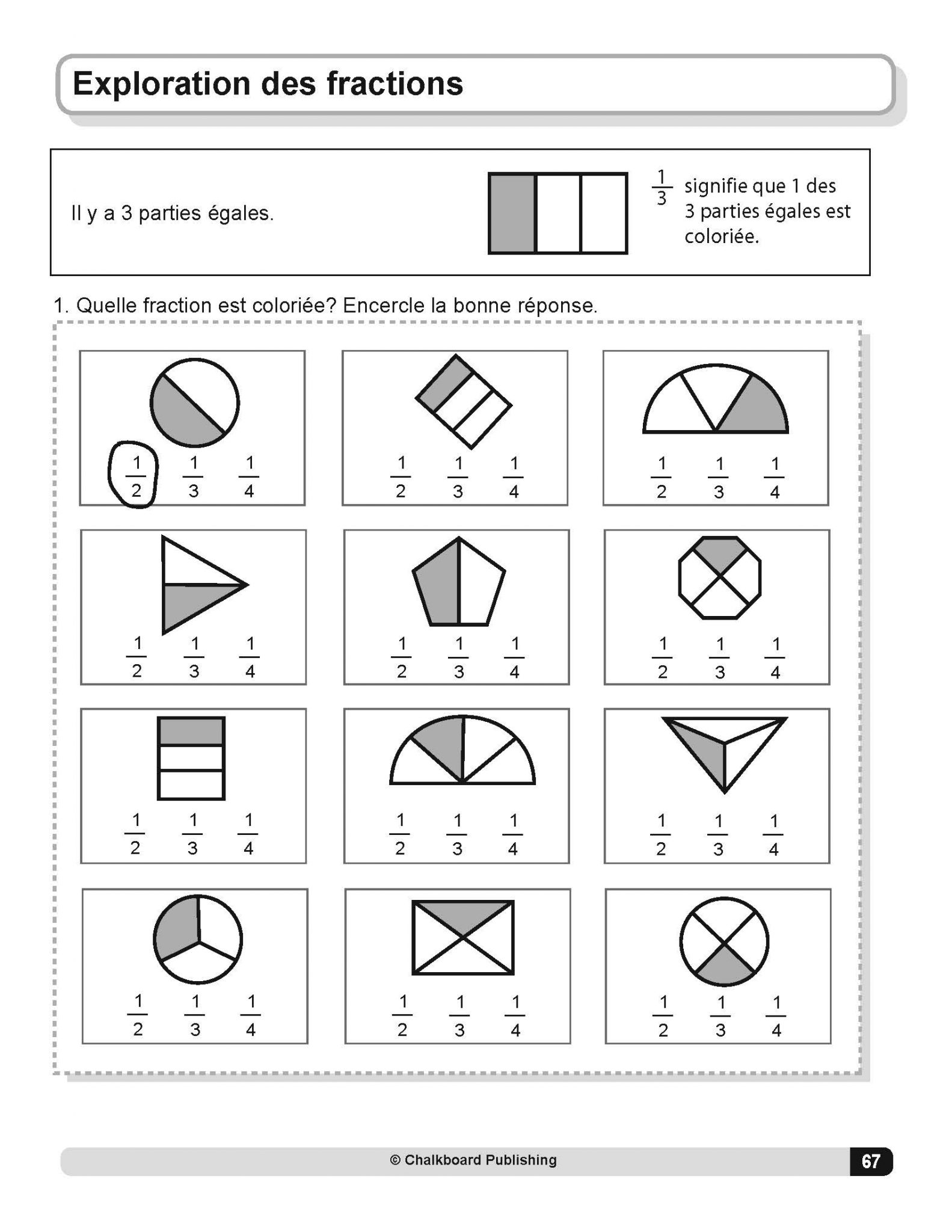 Exploration des fractions

Il y a 3 parties égales.

$\frac{1}{3}$ signifie que 1 des 3 parties égales est coloriée.

1. Quelle fraction est coloriée? Encercle la bonne réponse.

$\frac{1}{2}$ $\frac{1}{3}$ $\frac{1}{4}$

$\frac{1}{2}$ $\frac{1}{3}$ $\frac{1}{4}$

$\frac{1}{2}$ $\frac{1}{3}$ $\frac{1}{4}$

$\frac{1}{2}$ $\frac{1}{3}$ $\frac{1}{4}$

$\frac{1}{2}$ $\frac{1}{3}$ $\frac{1}{4}$

$\frac{1}{2}$ $\frac{1}{3}$ $\frac{1}{4}$

$\frac{1}{2}$ $\frac{1}{3}$ $\frac{1}{4}$

$\frac{1}{2}$ $\frac{1}{3}$ $\frac{1}{4}$

$\frac{1}{2}$ $\frac{1}{3}$ $\frac{1}{4}$

$\frac{1}{2}$ $\frac{1}{3}$ $\frac{1}{4}$

$\frac{1}{2}$ $\frac{1}{3}$ $\frac{1}{4}$

$\frac{1}{2}$ $\frac{1}{3}$ $\frac{1}{4}$

© Chalkboard Publishing

67