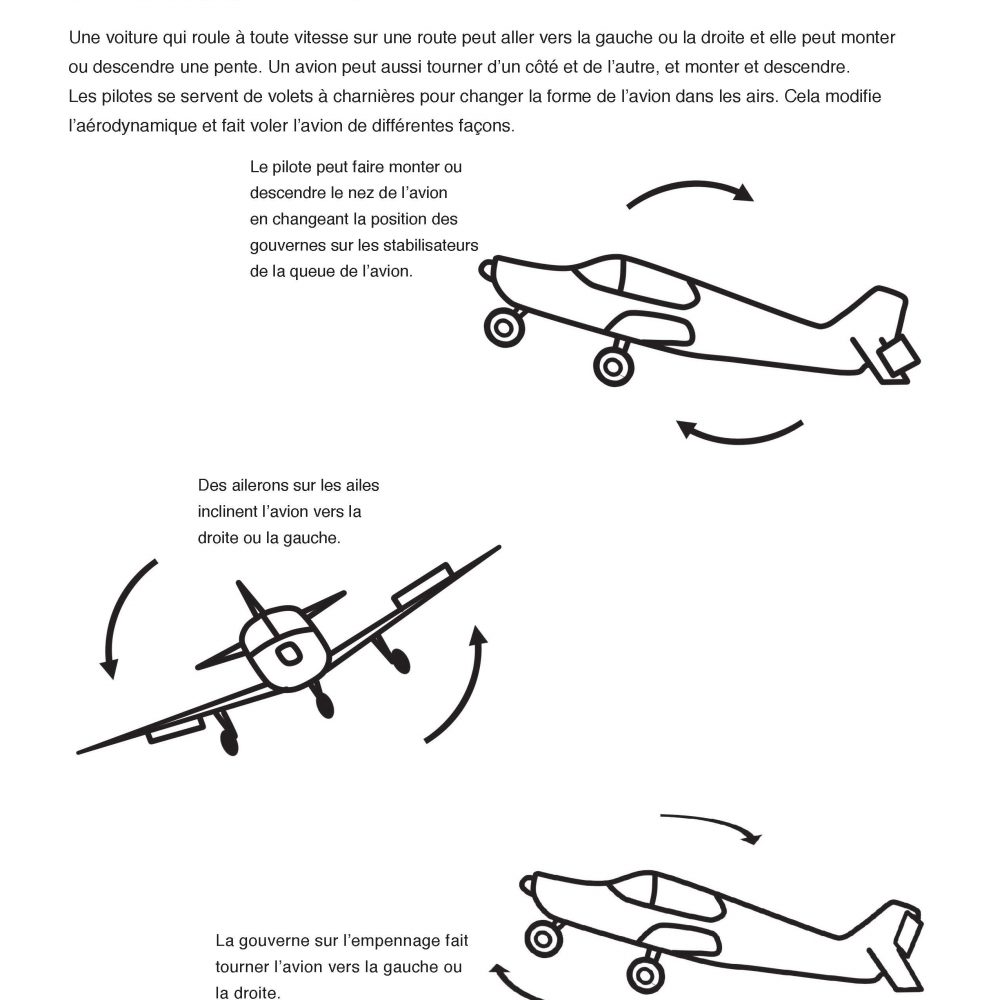 Une voiture qui roule à toute vitesse sur une route peut aller vers la gauche ou la droite et elle peut monter ou descendre une pente. Un avion peut aussi tourner d'un côté et de l'autre, et monter et descendre. Les pilotes se servent de volets à charnières pour changer la forme de l'avion dans les airs. Cela modifie l'aérodynamique et fait voler l'avion de différentes façons.

Le pilote peut faire monter ou descendre le nez de l'avion en changeant la position des gouvernes sur les stabilisateurs de la queue de l'avion.

Des ailerons sur les ailes inclinent l'avion vers la droite ou la gauche.

La gouverne sur l'empennage fait tourner l'avion vers la gauche ou la droite.