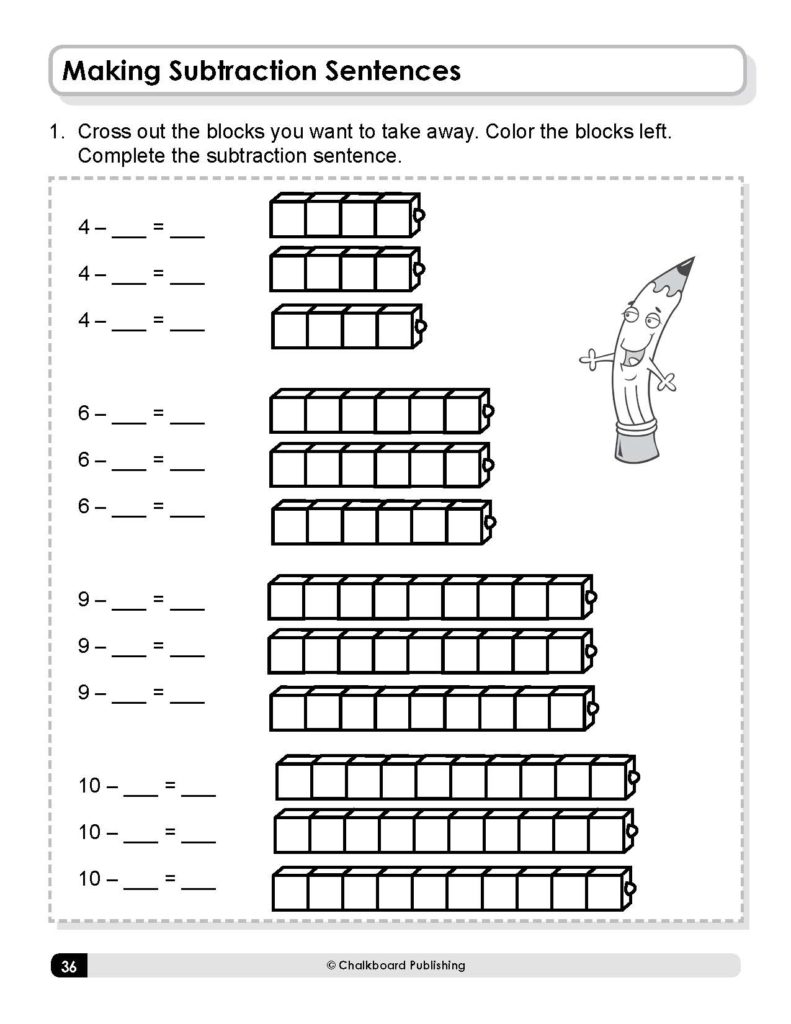 Making Subtraction Sentences

1. Cross out the blocks you want to take away. Color the blocks left. Complete the subtraction sentence.

4 – ___ = ___

4 – ___ = ___

4 – ___ = ___

6 – ___ = ___

6 – ___ = ___

6 – ___ = ___

9 – ___ = ___

9 – ___ = ___

9 – ___ = ___

10 – ___ = ___

10 – ___ = ___

10 – ___ = ___

36 © Chalkboard Publishing