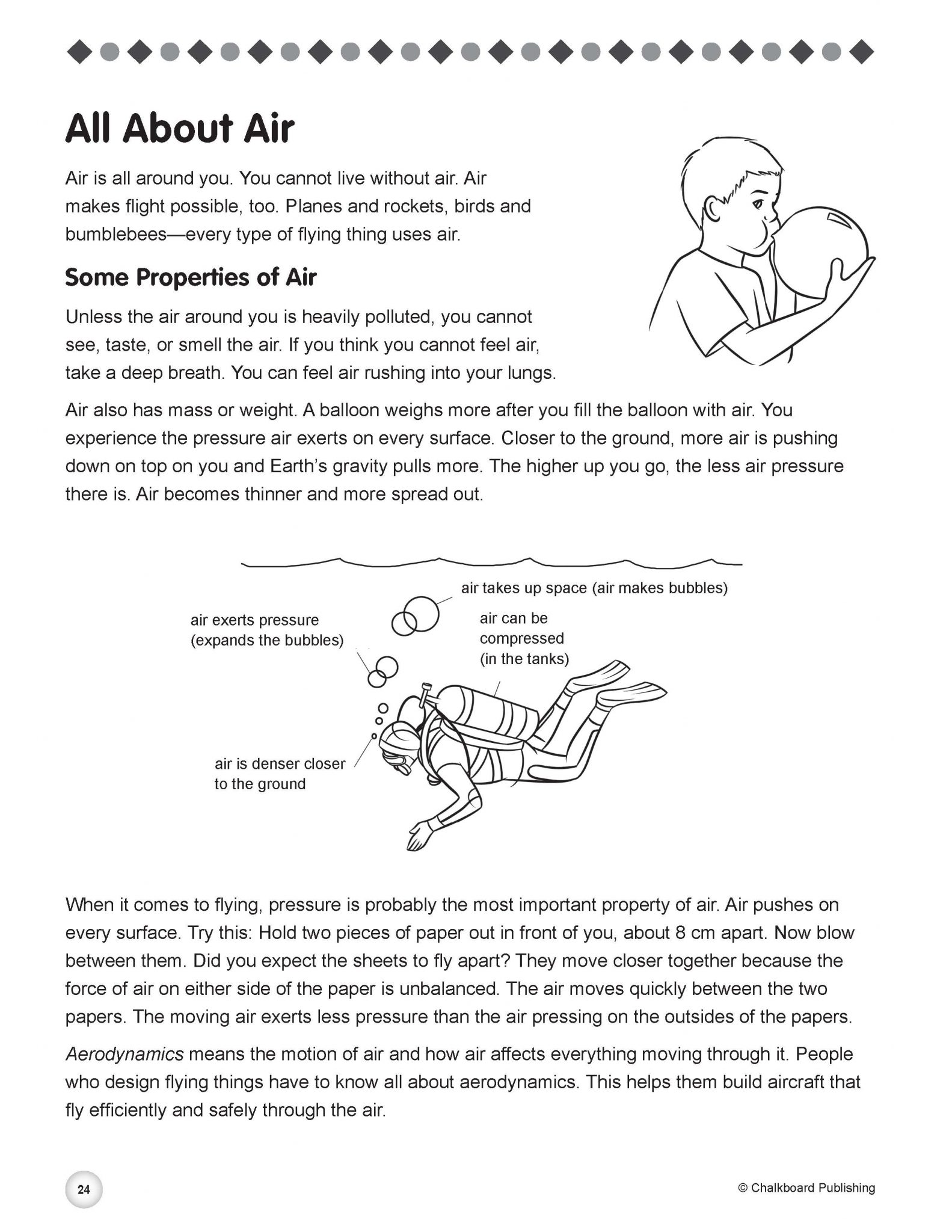 All About Air

Air is all around you. You cannot live without air. Air makes flight possible, too. Planes and rockets, birds and bumblebees—every type of flying thing uses air.

Some Properties of Air

Unless the air around you is heavily polluted, you cannot see, taste, or smell the air. If you think you cannot feel air, take a deep breath. You can feel air rushing into your lungs.

Air also has mass or weight. A balloon weighs more after you fill the balloon with air. You experience the pressure air exerts on every surface. Closer to the ground, more air is pushing down on top on you and Earth's gravity pulls more. The higher up you go, the less air pressure there is. Air becomes thinner and more spread out.

air takes up space (air makes bubbles)

air exerts pressure (expands the bubbles)

air can be compressed (in the tanks)

air is denser closer to the ground

When it comes to flying, pressure is probably the most important property of air. Air pushes on every surface. Try this: Hold two pieces of paper out in front of you, about 8 cm apart. Now blow between them. Did you expect the sheets to fly apart? They move closer together because the force of air on either side of the paper is unbalanced. The air moves quickly between the two papers. The moving air exerts less pressure than the air pressing on the outsides of the papers.

Aerodynamics means the motion of air and how air affects everything moving through it. People who design flying things have to know all about aerodynamics. This helps them build aircraft that fly efficiently and safely through the air.

24

© Chalkboard Publishing